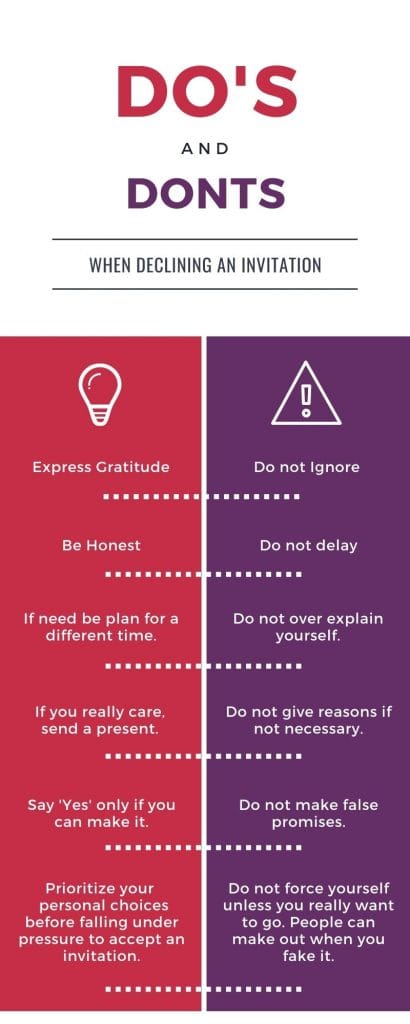 DO'S

AND

DONTS

WHEN DECLINING AN INVITATION

Express Gratitude

Be Honest

If need be plan for a different time.

If you really care, send a present.

Say 'Yes' only if you can make it.

Prioritize your personal choices before falling under pressure to accept an invitation.

Do not Ignore

Do not delay

Do not over explain yourself.

Do not give reasons if not necessary.

Do not make false promises.

Do not force yourself unless you really want to go. People can make out when you fake it.